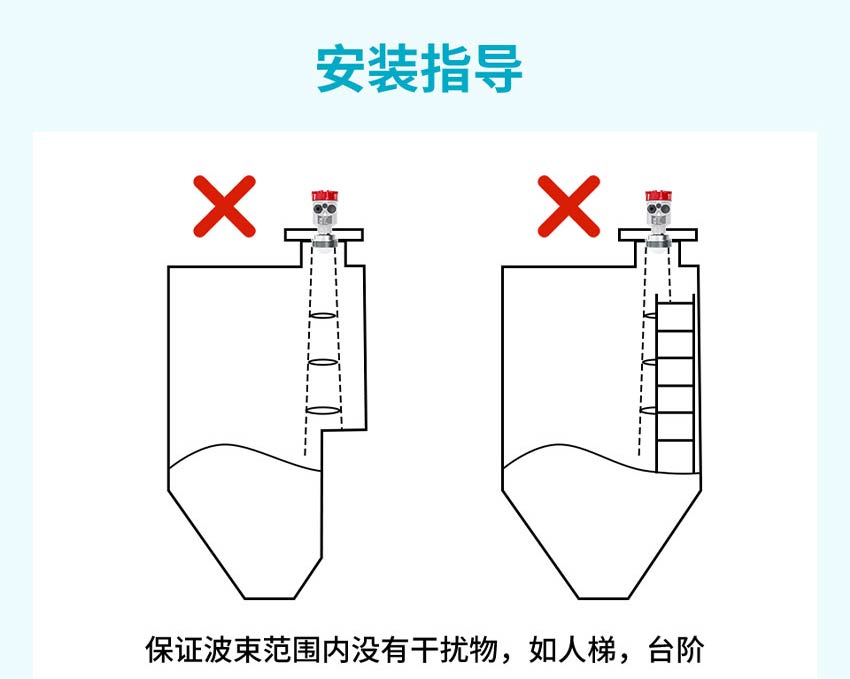 安装指导

保证波束范围内没有干扰物，如人梯，台阶