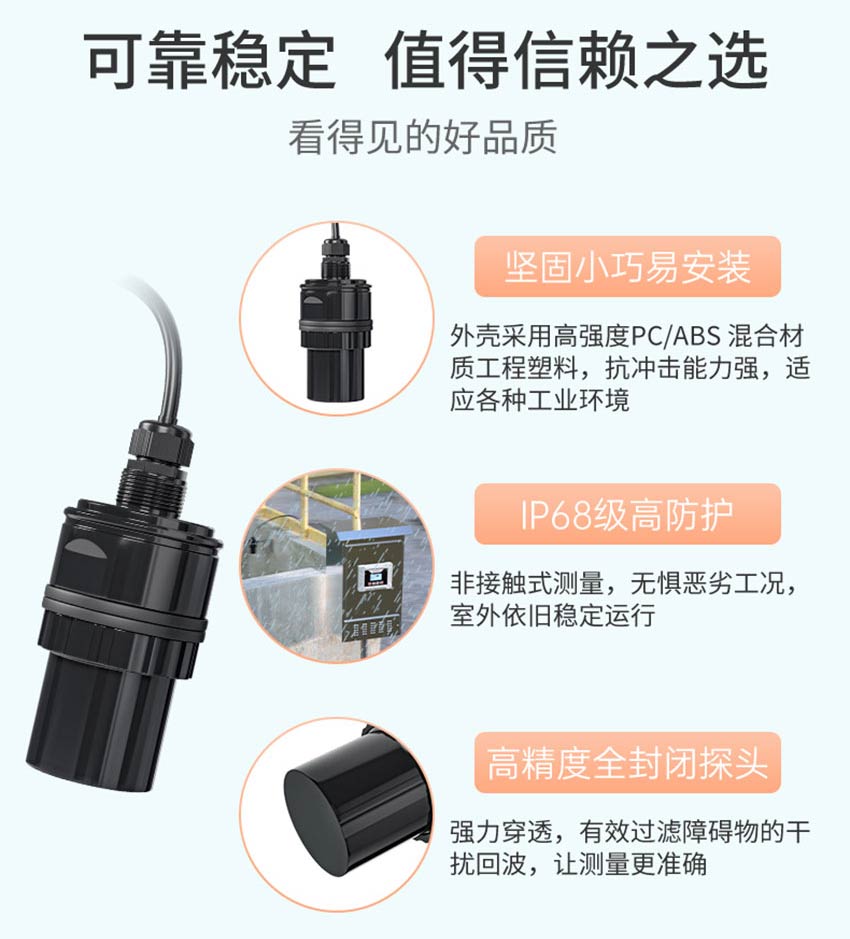 可靠稳定 值得信赖之选

看得见的好品质

坚固小巧易安装

外壳采用高强度PC/ABS 混合材质工程塑料，抗冲击能力强，适应各种工业环境

IP68级高防护

非接触式测量，无惧恶劣工况，室外依旧稳定运行

高精度全封闭探头

强力穿透，有效过滤障碍物的干扰回波，让测量更准确